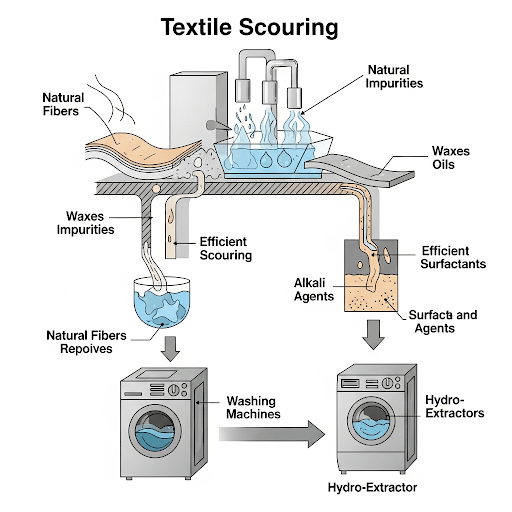 Textile Scouring

Natural Fibers

Natural Impurities

Waxes Oils

Waxes Impurities

Efficient Scouring

Efficient Surfactants

Alkali Agents

Surfacta and Agents

Natural Fibers Repoives

Washing Machines

Hydro-Extractors

Hydro-Extractor